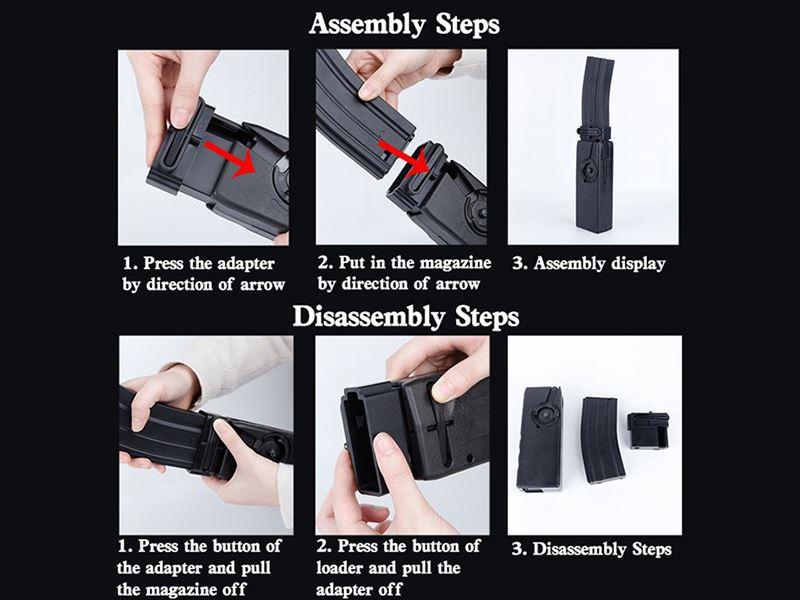 Assembly Steps

1. Press the adapter by direction of arrow

2. Put in the magazine by direction of arrow

3. Assembly display

Disassembly Steps

1. Press the button of the adapter and pull the magazine off

2. Press the button of loader and pull the adapter off

3. Disassembly Steps