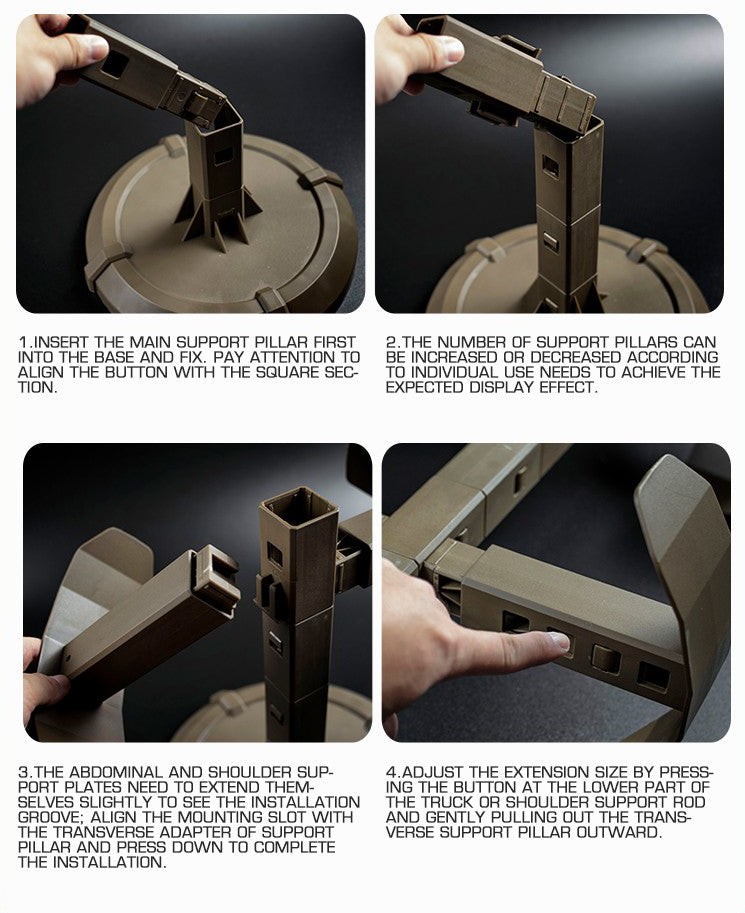 1.INSERT THE MAIN SUPPORT PILLAR FIRST INTO THE BASE AND FIX. PAY ATTENTION TO ALIGN THE BUTTON WITH THE SQUARE SECTION.

2.THE NUMBER OF SUPPORT PILLARS CAN BE INCREASED OR DECREASED ACCORDING TO INDIVIDUAL USE NEEDS TO ACHIEVE THE EXPECTED DISPLAY EFFECT.

3.THE ABDOMINAL AND SHOULDER SUPPORT PLATES NEED TO EXTEND THEMSELVES SLIGHTLY TO SEE THE INSTALLATION GROOVE; ALIGN THE MOUNTING SLOT WITH THE TRANSVERSE ADAPTER OF SUPPORT PILLAR AND PRESS DOWN TO COMPLETE THE INSTALLATION.

4.ADJUST THE EXTENSION SIZE BY PRESSING THE BUTTON AT THE LOWER PART OF THE TRUCK OR SHOULDER SUPPORT ROD AND GENTLY PULLING OUT THE TRANSVERSE SUPPORT PILLAR OUTWARD.