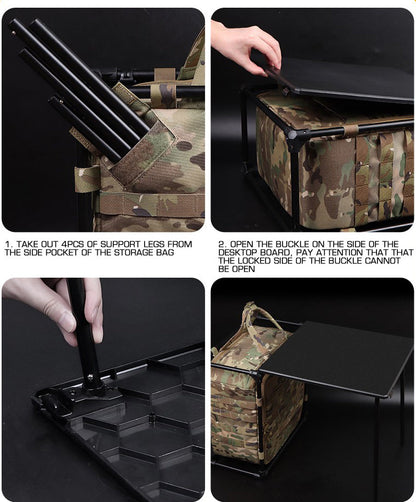 1. TAKE OUT 4PCS OF SUPPORT LEGS FROM THE SIDE POCKET OF THE STORAGE BAG

2. OPEN THE BUCKLE ON THE SIDE OF THE DESKTOP BOARD, PAY ATTENTION THAT THAT THE LOCKED SIDE OF THE BUCKLE CANNOT BE OPEN