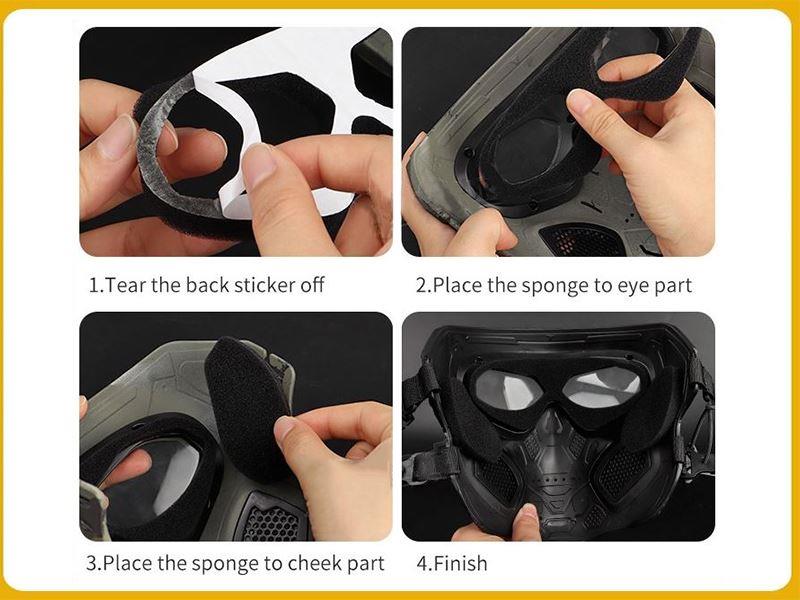 1.Tear the back sticker off

2.Place the sponge to eye part

3.Place the sponge to cheek part

4.Finish